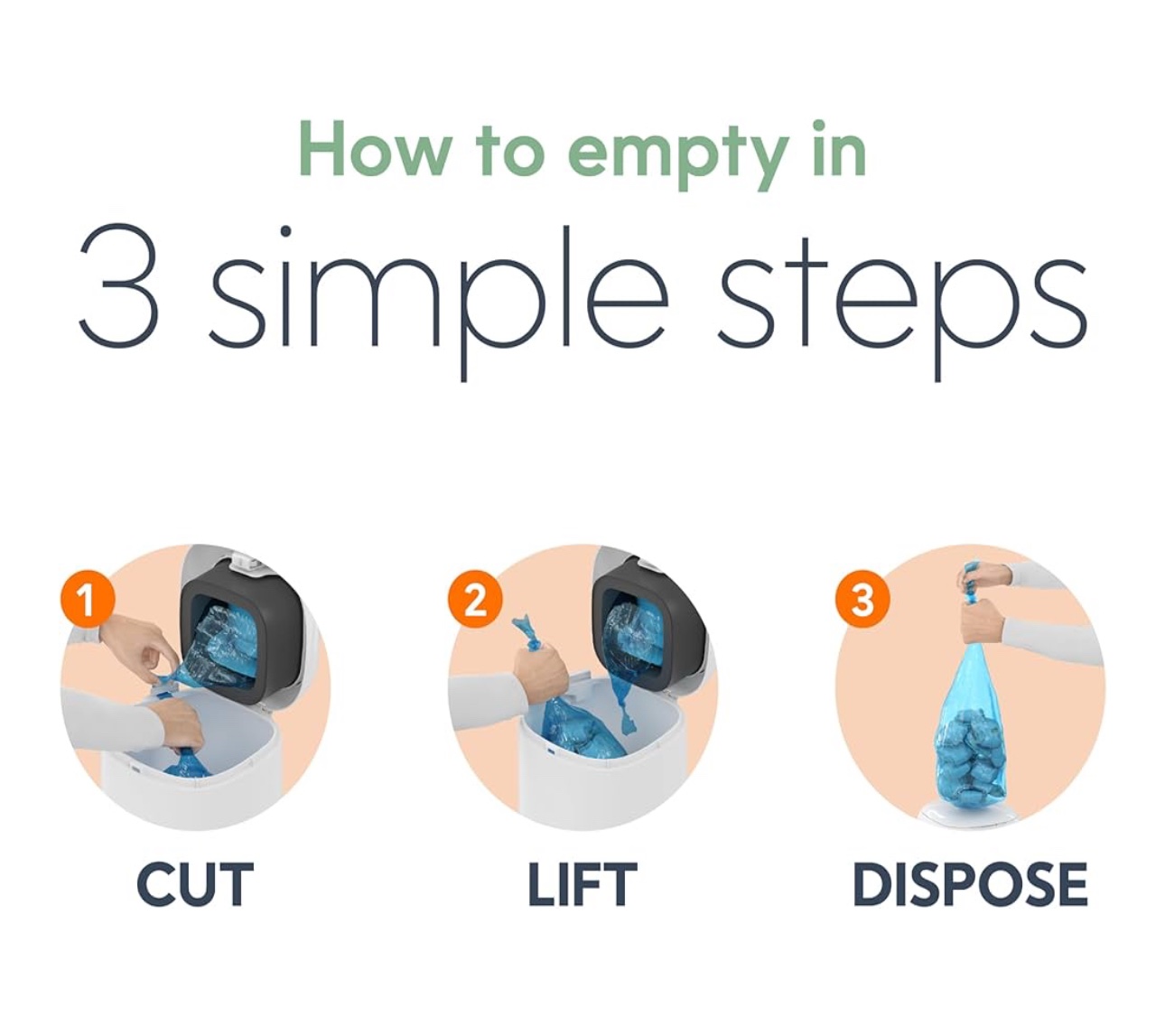 How to empty in
3 simple steps

1
CUT

2
LIFT

3
DISPOSE